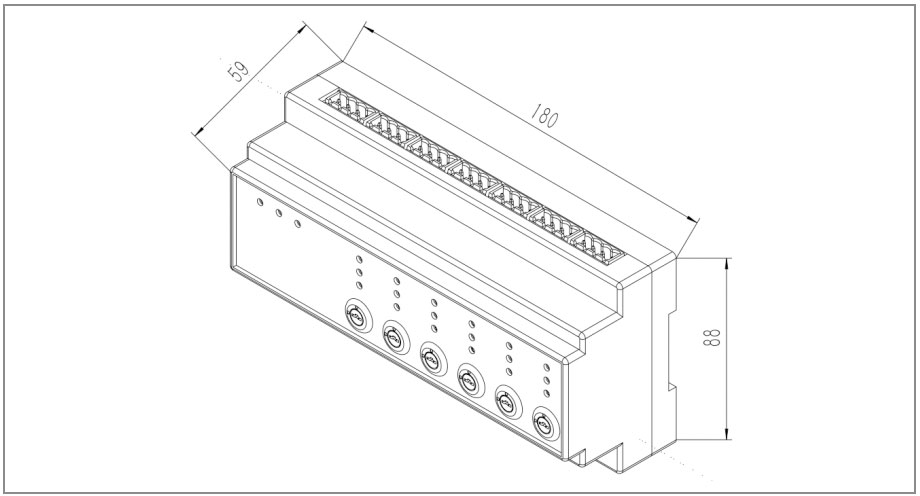 59
180
88